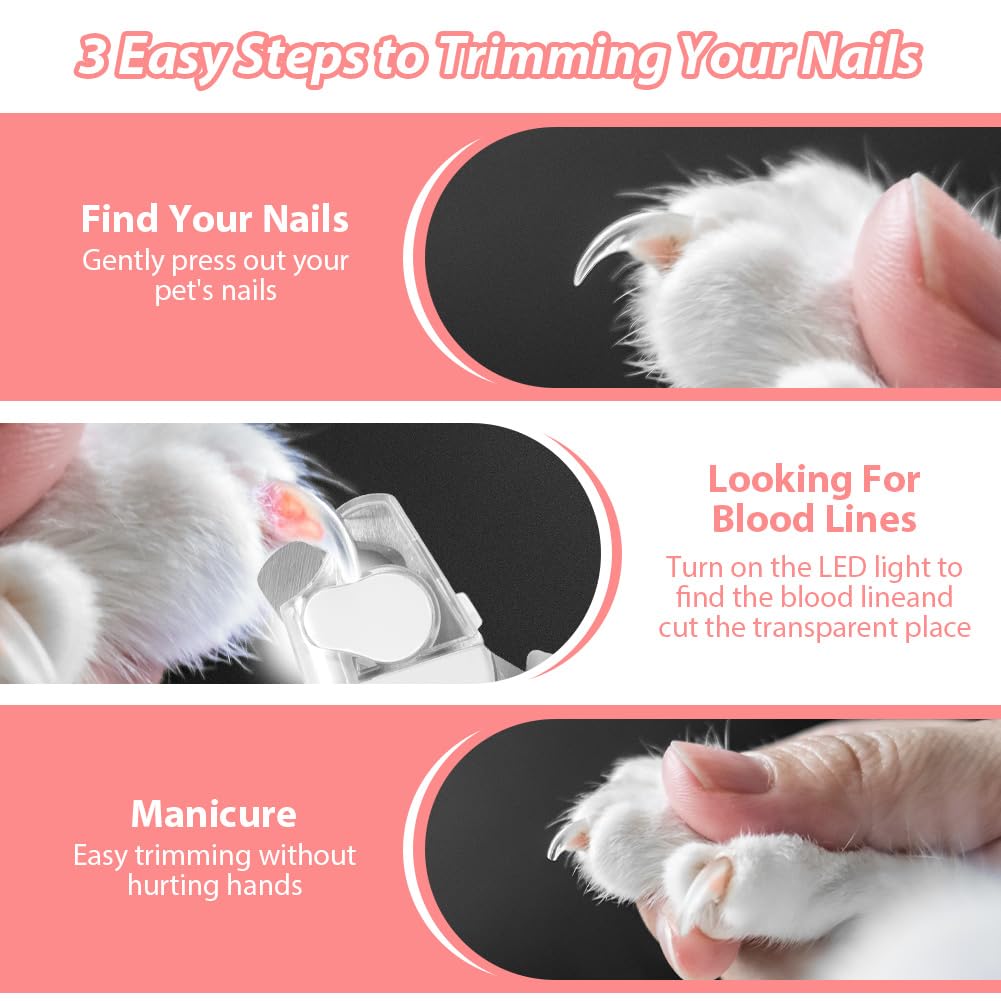 3 Easy Steps to Trimming Your Nails

Find Your Nails
Gently press out your pet's nails

Looking For Blood Lines
Turn on the LED light to find the blood lineand cut the transparent place

Manicure
Easy trimming without hurting hands